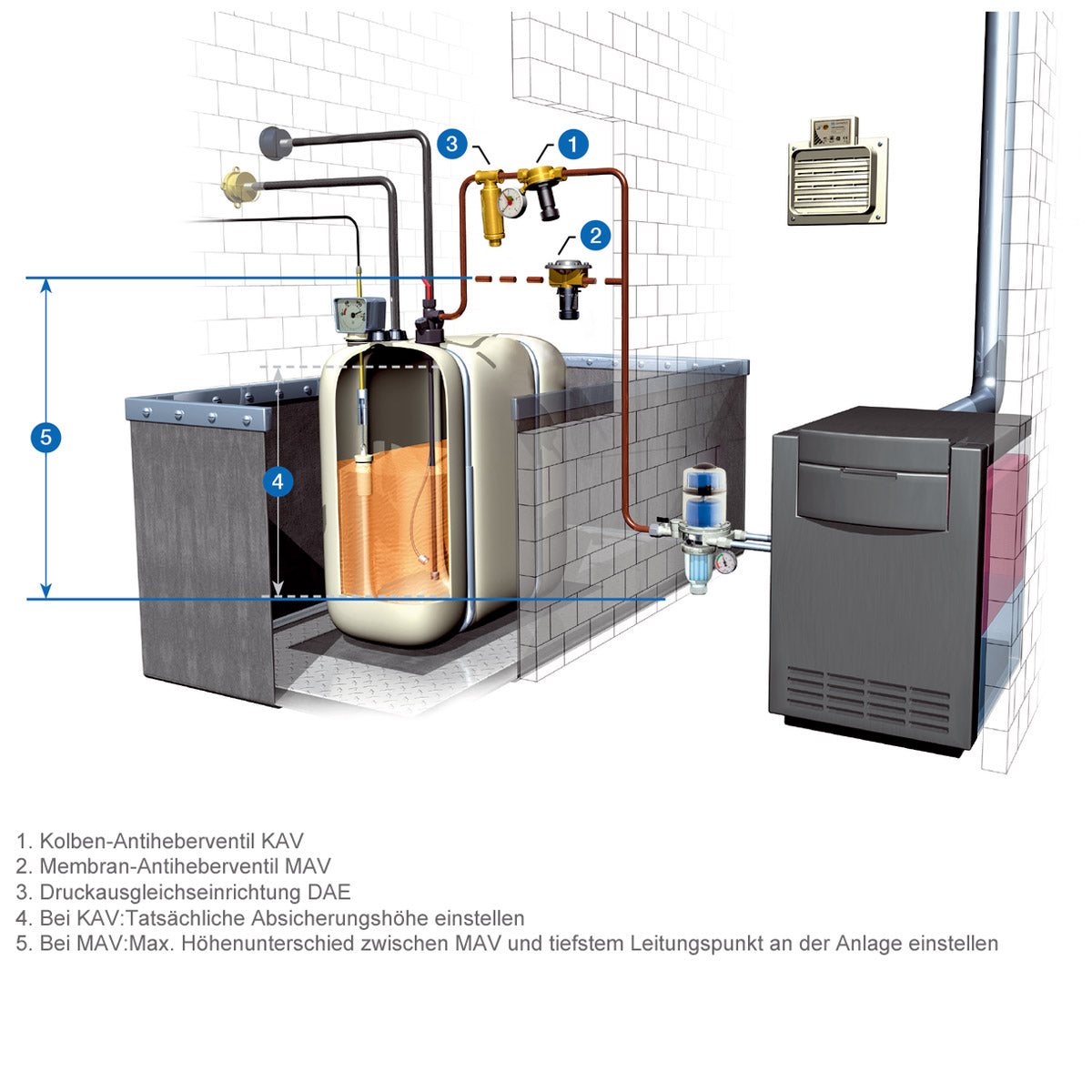 3
1
2
5
4

1. Kolben-Antiheberventil KAV
2. Membran-Antiheberventil MAV
3. Druckausgleichseinrichtung DAE
4. Bei KAV:Tatsächliche Absicherungshöhe einstellen
5. Bei MAV:Max. Höhenunterschied zwischen MAV und tiefstem Leitungspunkt an der Anlage einstellen