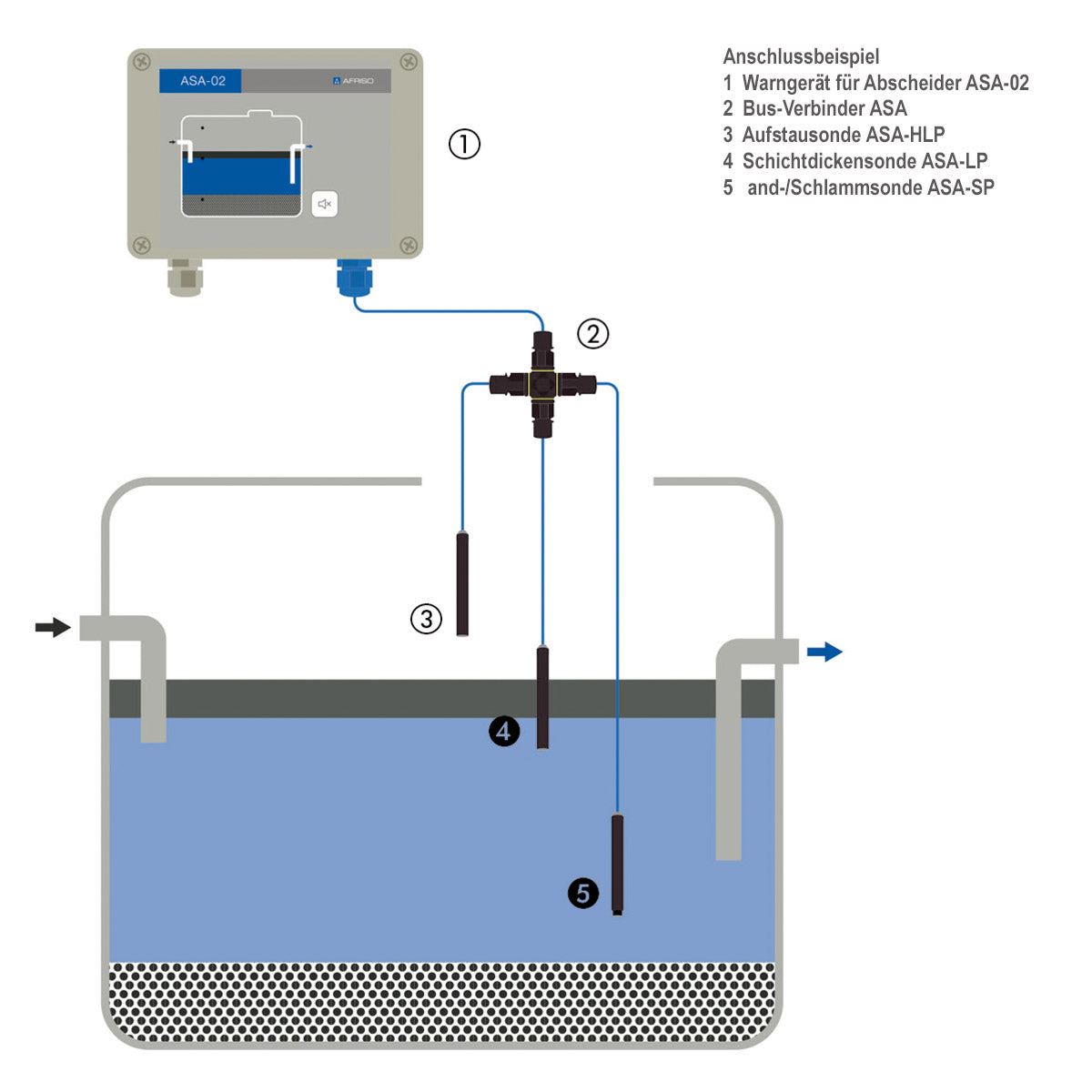 ASA-02

AFRISO

Anschlussbeispiel
1 Warngerät für Abscheider ASA-02
2 Bus-Verbinder ASA
3 Aufstausonde ASA-HLP
4 Schichtdickensonde ASA-LP
5 and-/Schlammsonde ASA-SP

1

2

3

4

5